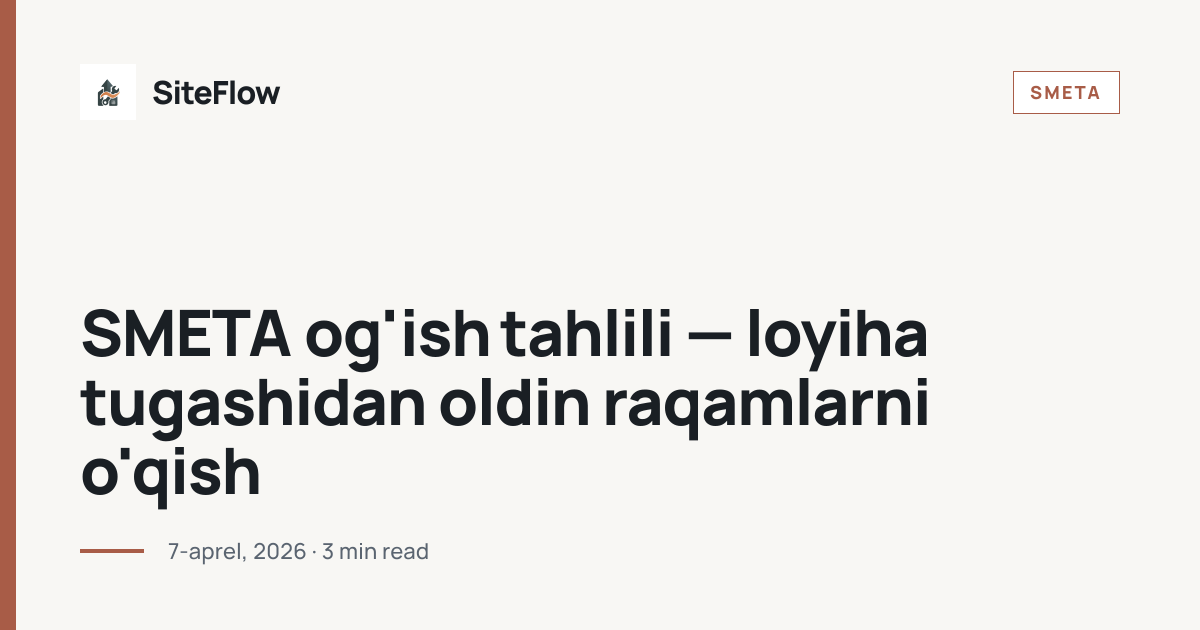 SiteFlow

SMETA

SMETA og'ish tahlili — loyiha tugashidan oldin raqamlarni o'qish

7-aprel, 2026 · 3 min read