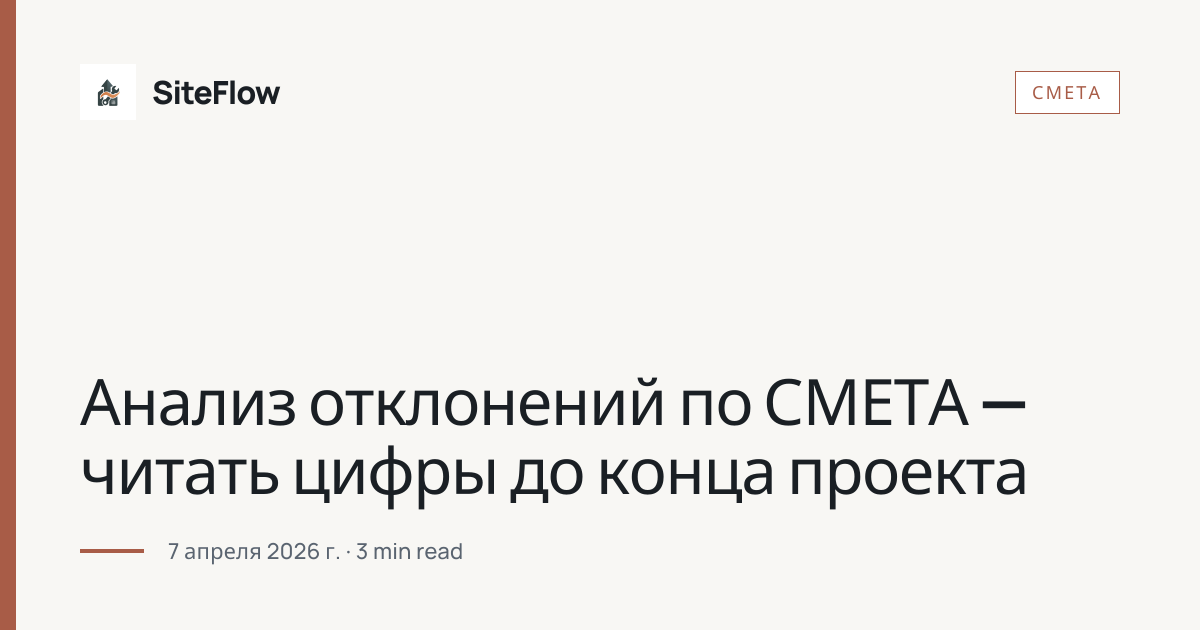 SiteFlow

СМЕТА

Анализ отклонений по СМЕТА — читать цифры до конца проекта

7 апреля 2026 г. · 3 min read