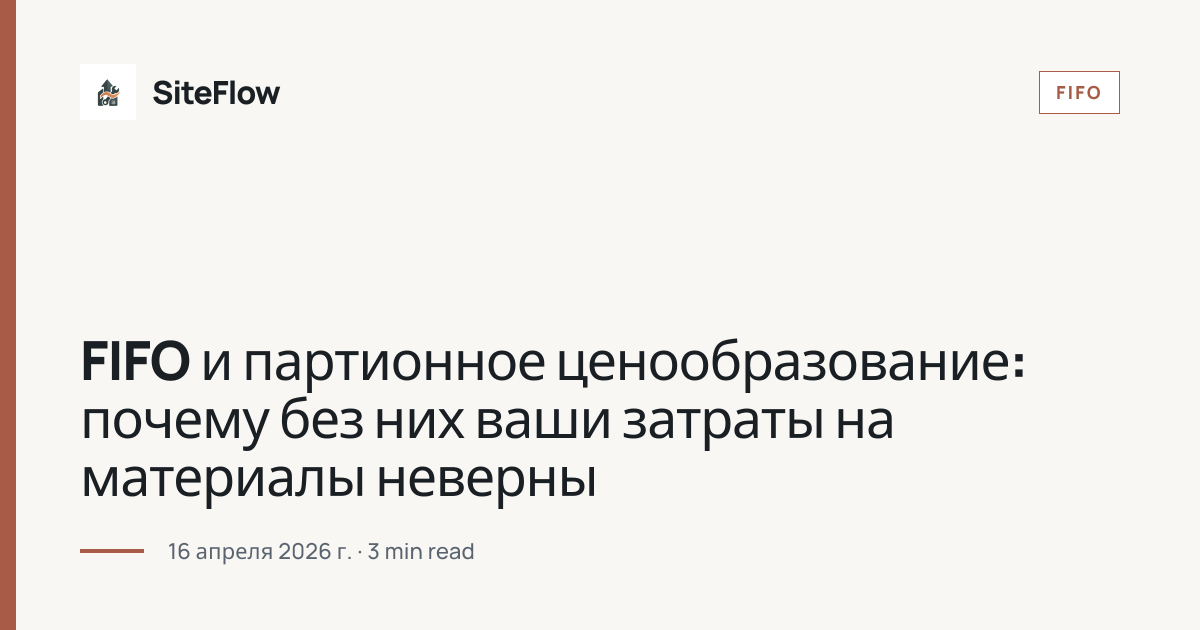 SiteFlow

FIFO

FIFO и партионное ценообразование: почему без них ваши затраты на материалы неверны

16 апреля 2026 г. · 3 min read