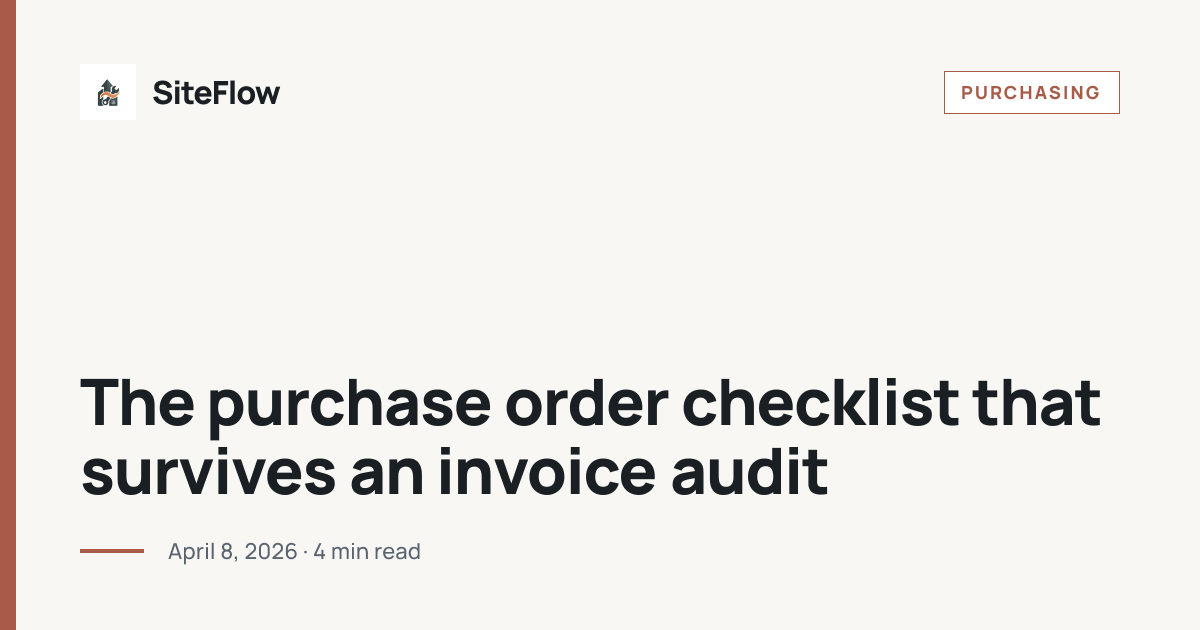 SiteFlow

PURCHASING

The purchase order checklist that survives an invoice audit

April 8, 2026 · 4 min read