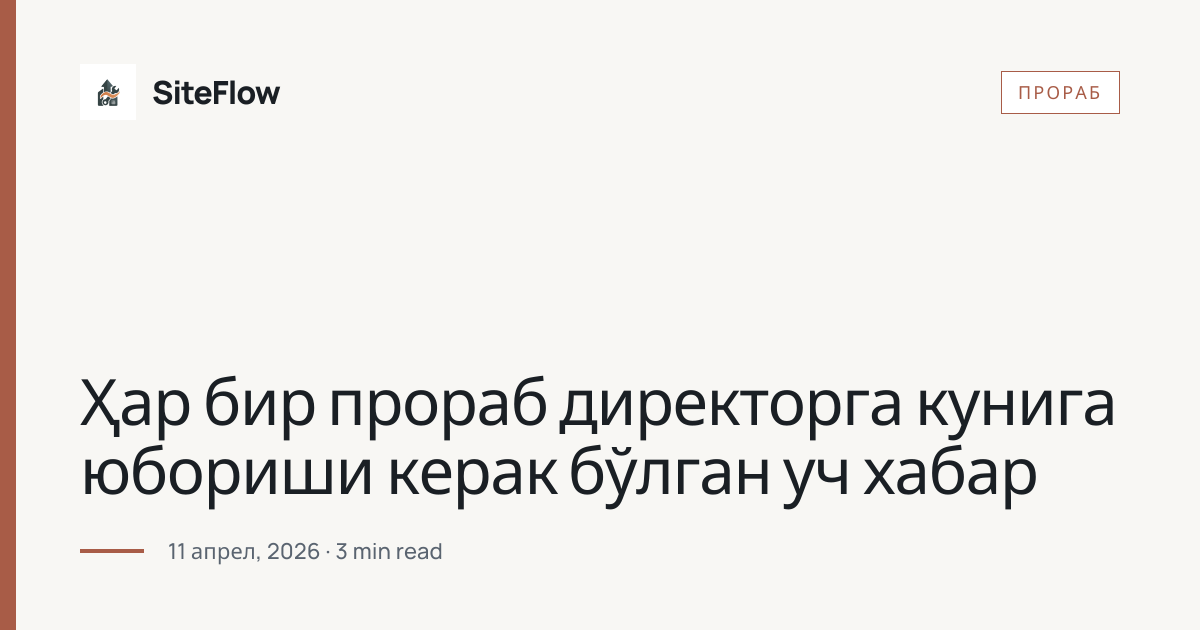 SiteFlow

ПРОРАБ

Ҳар бир прораб директорга кунига юбориши керак бўлган уч хабар

11 апрел, 2026 · 3 min read